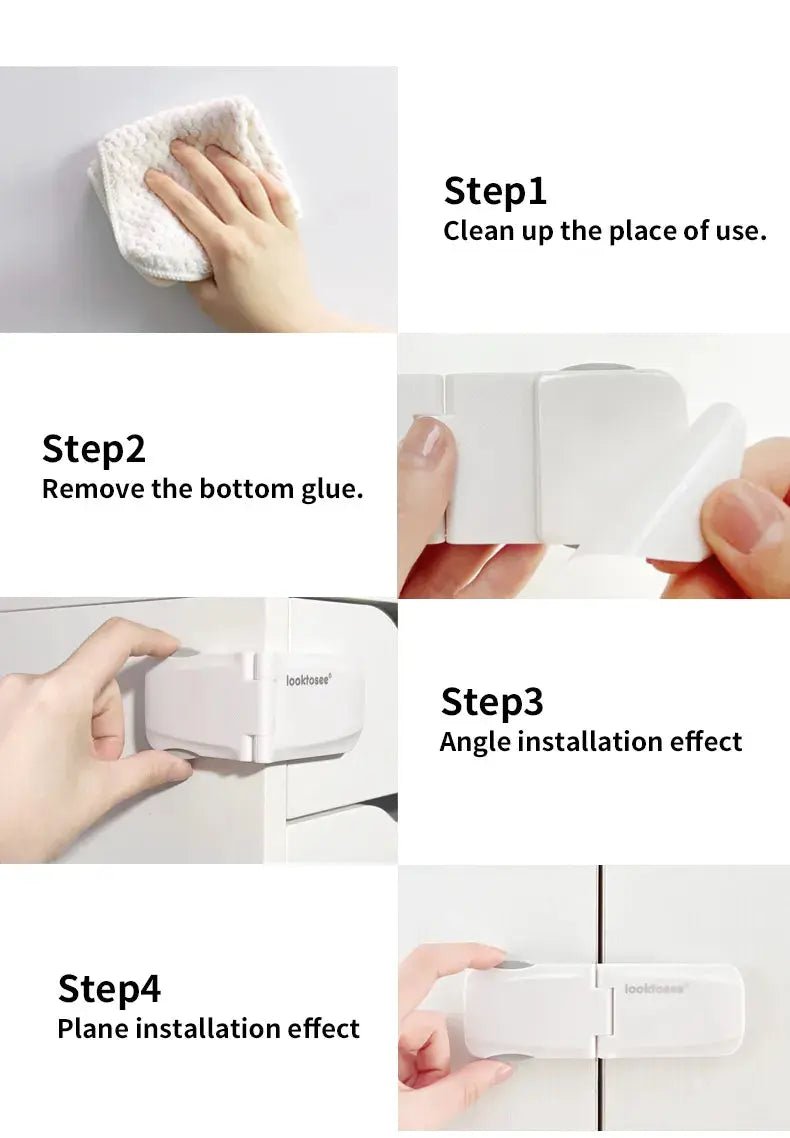 Step1
Clean up the place of use.

Step2
Remove the bottom glue.

looktosee

Step3
Angle installation effect

Step4
Plane installation effect

looktosee