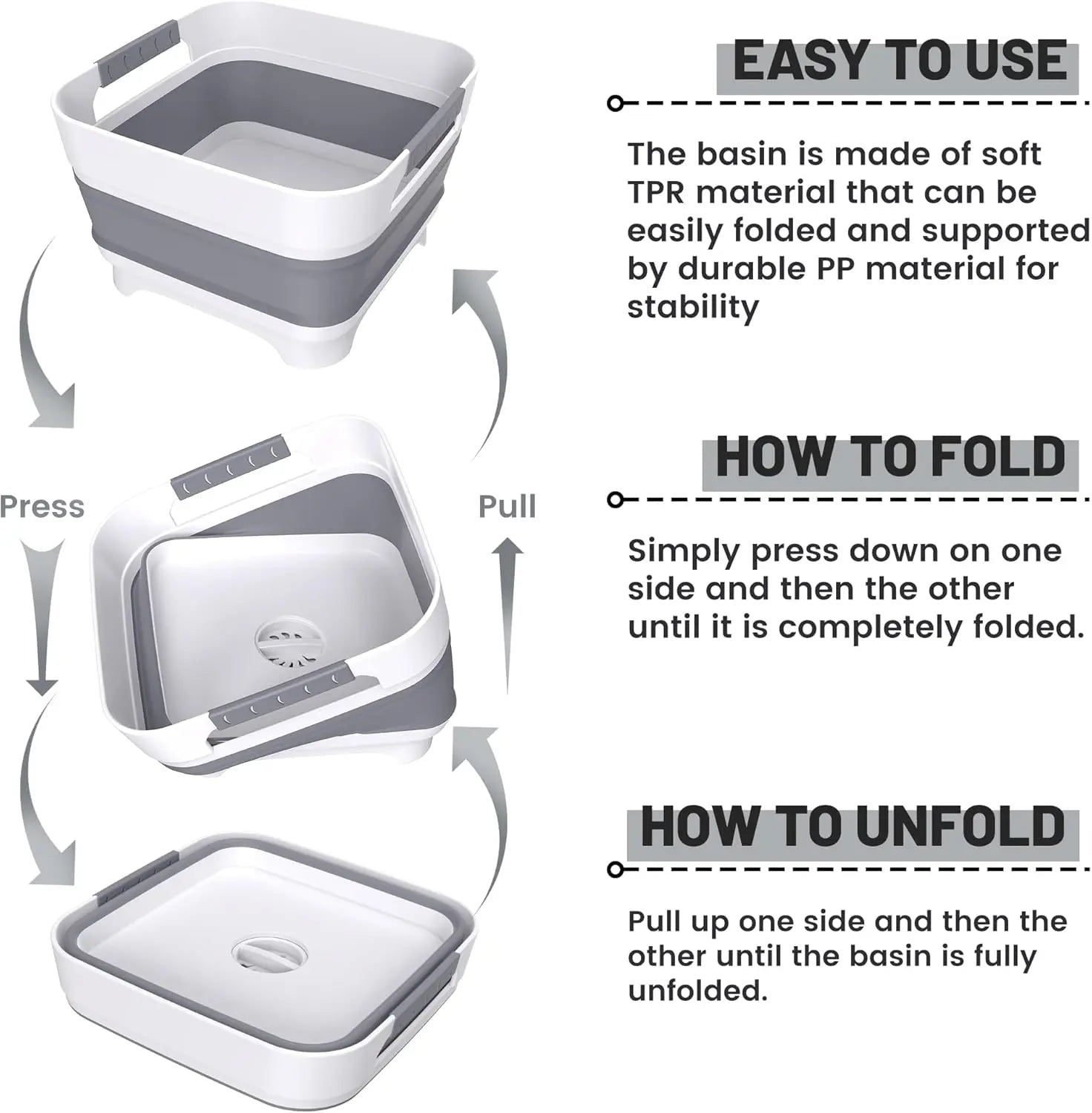 Press

Pull

EASY TO USE

The basin is made of soft TPR material that can be easily folded and supported by durable PP material for stability

HOW TO FOLD

Simply press down on one side and then the other until it is completely folded.

HOW TO UNFOLD

Pull up one side and then the other until the basin is fully unfolded.